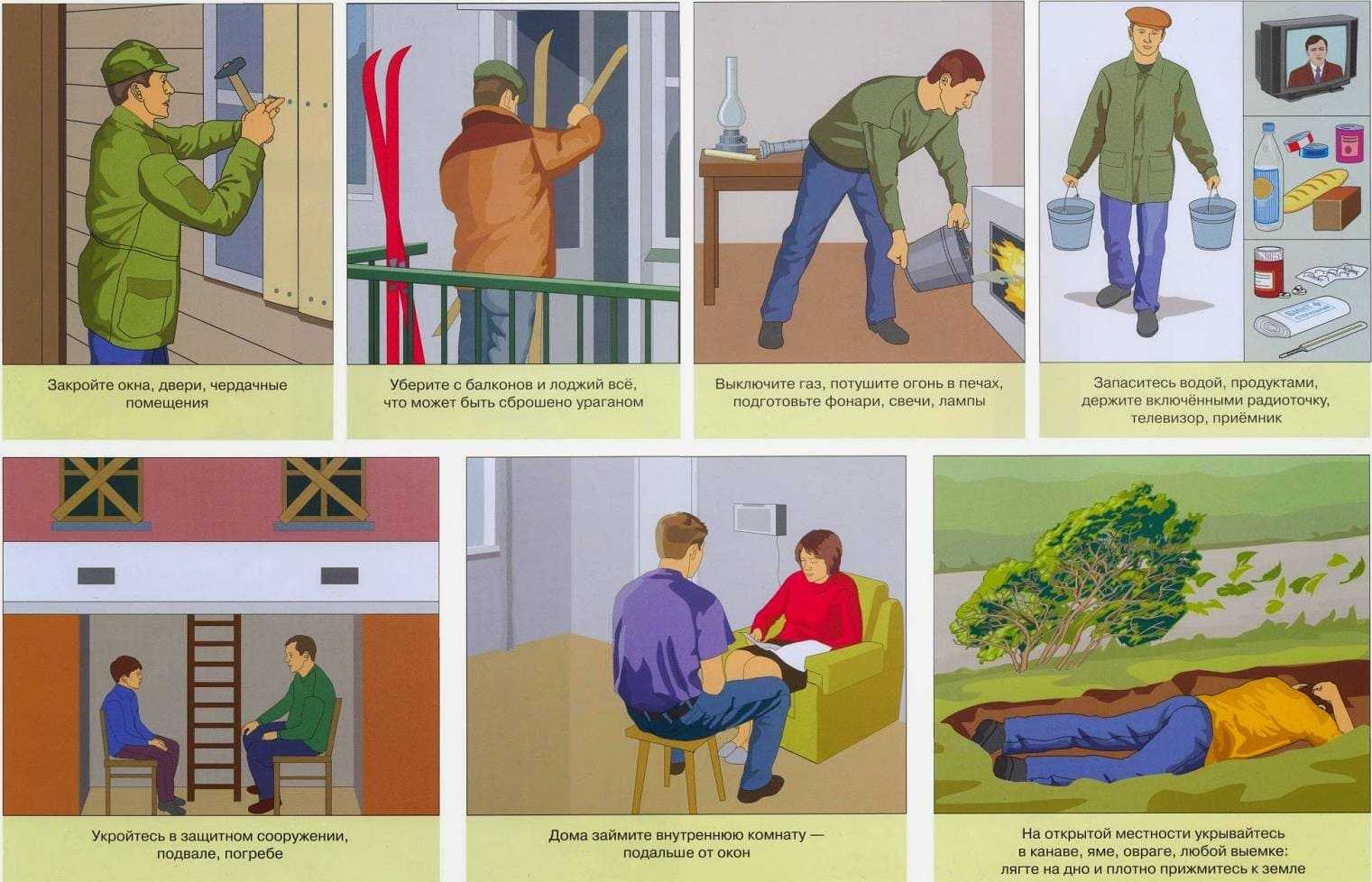 Закройте окна, двери, чердачные помещения

Уберите с балконов и лоджий всё, что может быть сброшено ураганом

Выключите газ, потушите огонь в печах, подготовьте фонари, свечи, лампы

Запаситесь водой, продуктами, держите включёнными радиоточку, телевизор, приёмник

Укройтесь в защитном сооружении, подвале, погребе

Дома займите внутреннюю комнату — подальше от окон

На открытой местности укрывайтесь в канаве, яме, овраге, любой выемке: лягте на дно и плотно прижмитесь к земле