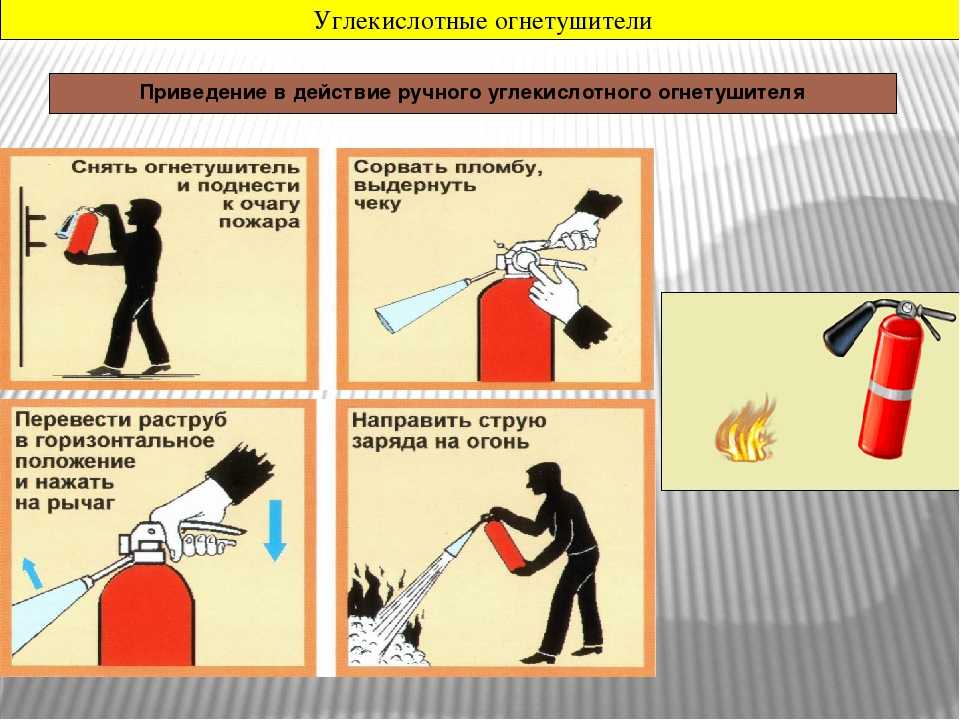 Углекислотные огнетушители

Приведение в действие ручного углекислотного огнетушителя

Снять огнетушитель и поднести к очагу пожара

Сорвать пломбу, выдернуть чеку

Перевести раструб в горизонтальное положение и нажать на рычаг

Направить струю заряда на огонь